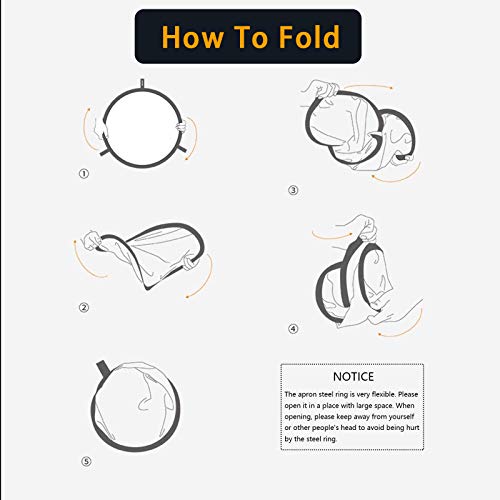 How To Fold

①

③

②

④

⑤

NOTICE

The apron steel ring is very flexible. Please open it in a place with large space. When opening, please keep away from yourself or other people's head to avoid being hurt by the steel ring.