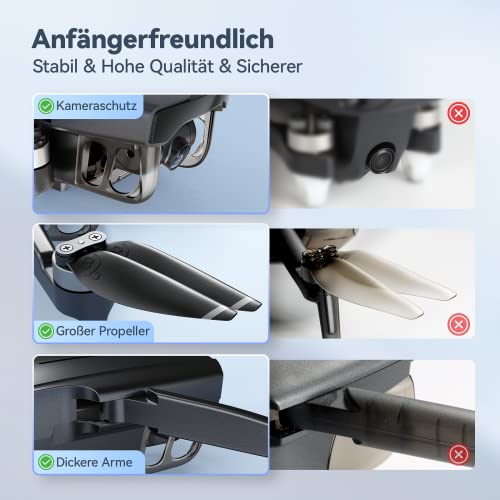 Anfängerfreundlich
Stabil & Hohe Qualität & Sicherer

Kameraschutz

Großer Propeller

Dickere Arme